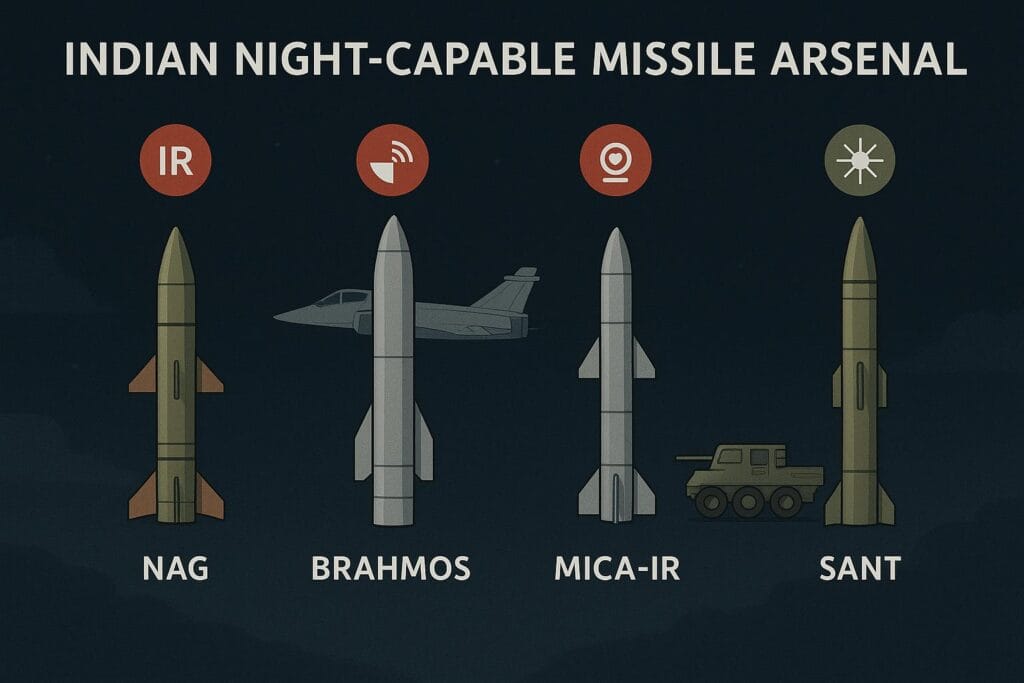 INDIAN NIGHT-CAPABLE MISSILE ARSENAL

IR

NAG

BRAHMOS

MICA-IR

SANT